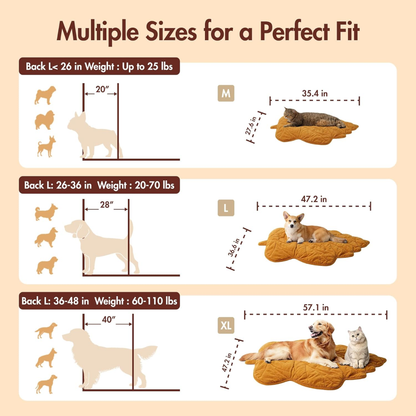 Multiple Sizes for a Perfect Fit

Back L< 26 in Weight : Up to 25 lbs

20"

M

35.4 in

27.6 in

Back L: 26-36 in Weight : 20-70 lbs

28"

L

47.2 in

36.6 in

Back L: 36-48 in Weight : 60-110 lbs

40"

XL

57.1 in

47.2 in